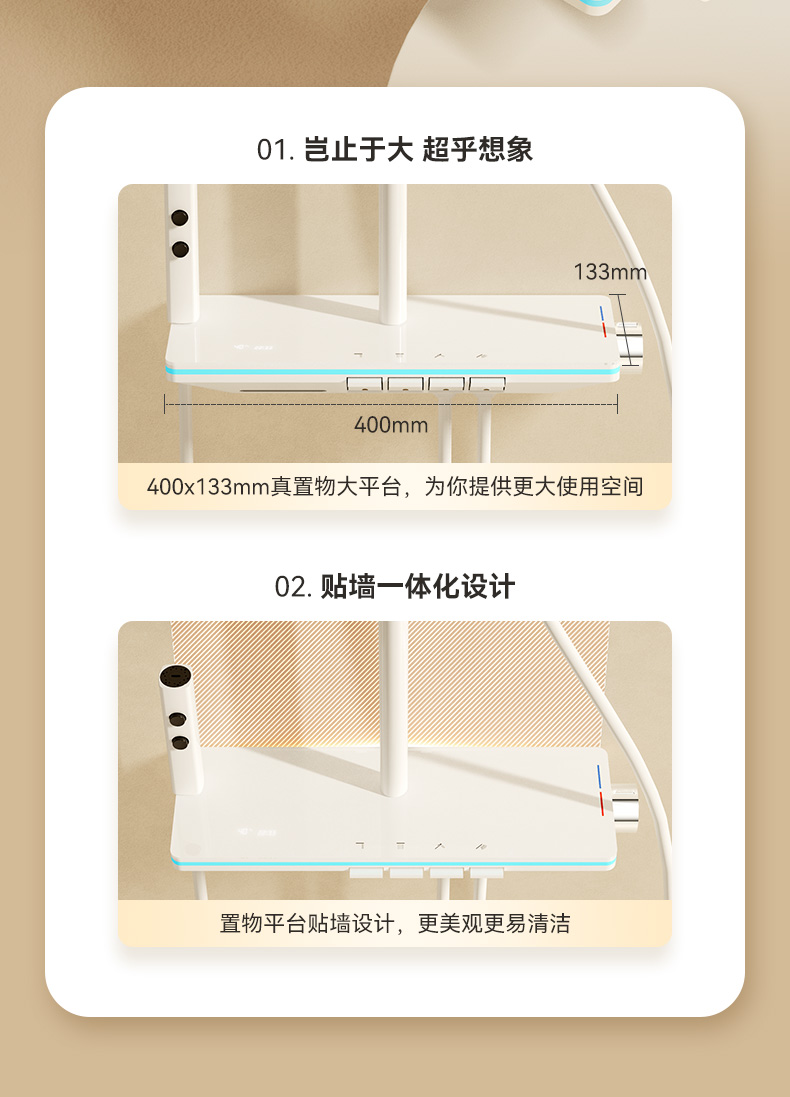 01. 岂止于大 超乎想象

133mm

400mm

400x133mm真置物大平台，为你提供更大使用空间

02. 贴墙一体化设计

置物平台贴墙设计，更美观更易清洁